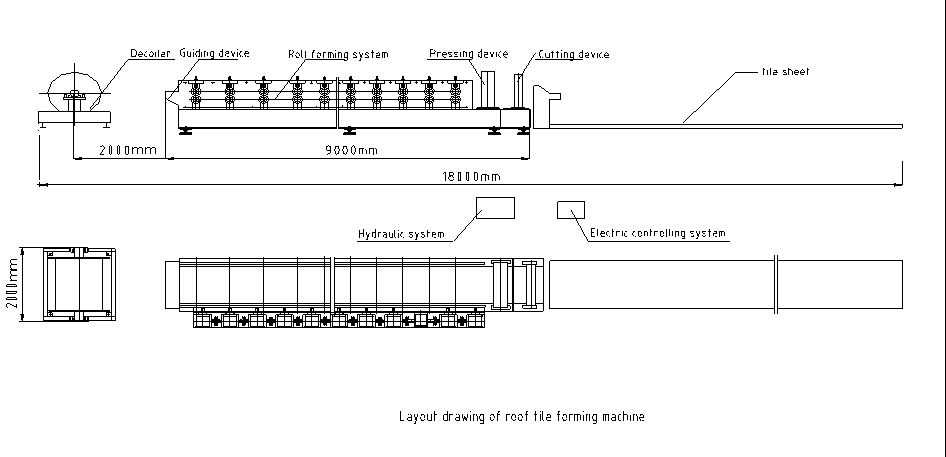 Decoiler
Guiding device
Roll forming system
Pressing device
Cutting device
tile sheet
2000mm
9000mm
18000mm
Hydraulic system
Electric controlling system
2000mm
Layout drawing of roof tile forming machine