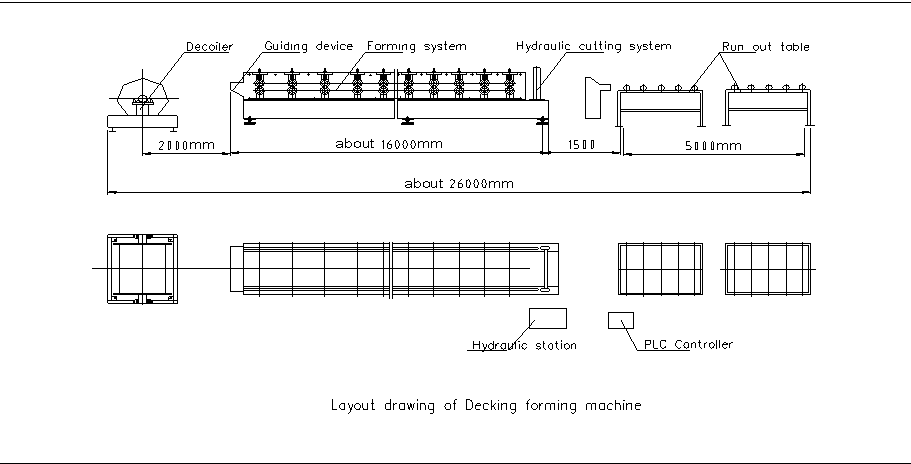 Decoiler Guiding device Forming system Hydraulic cutting system Run out table

2000mm about 16000mm 1500 5000mm

about 26000mm

Hydraulic station PLC Controller

Layout drawing of Decking forming machine