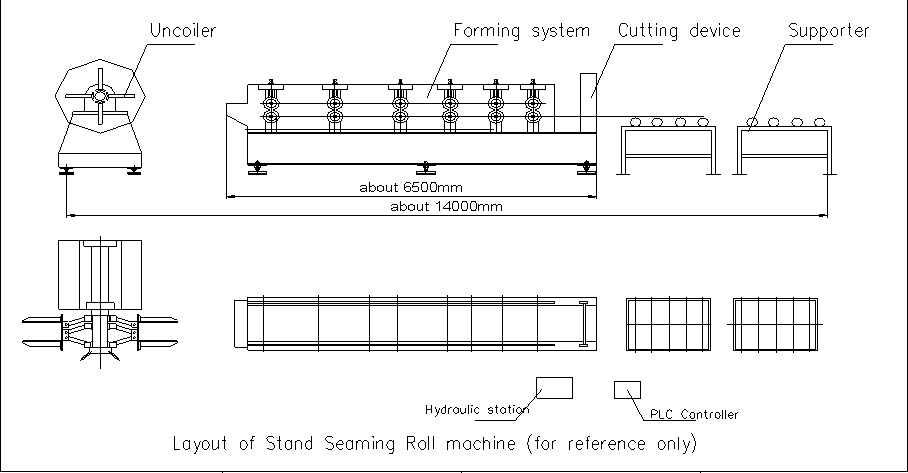 Uncoiler

Forming system

Cutting device

Supporter

about 6500mm

about 14000mm

Hydraulic station

PLC Controller

Layout of Stand Seaming Roll machine (for reference only)